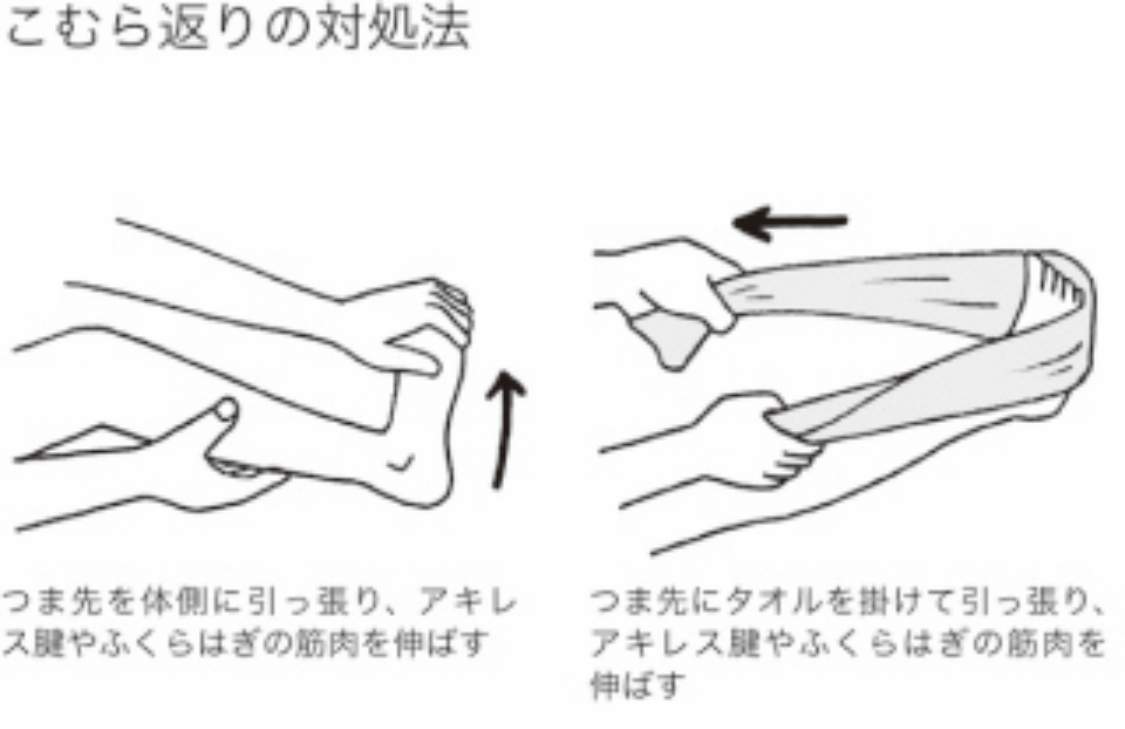 こむら返りの対処法

つま先を体側に引っ張り、アキレス腱やふくらはぎの筋肉を伸ばす

つま先にタオルを掛けて引っ張り、アキレス腱やふくらはぎの筋肉を伸ばす