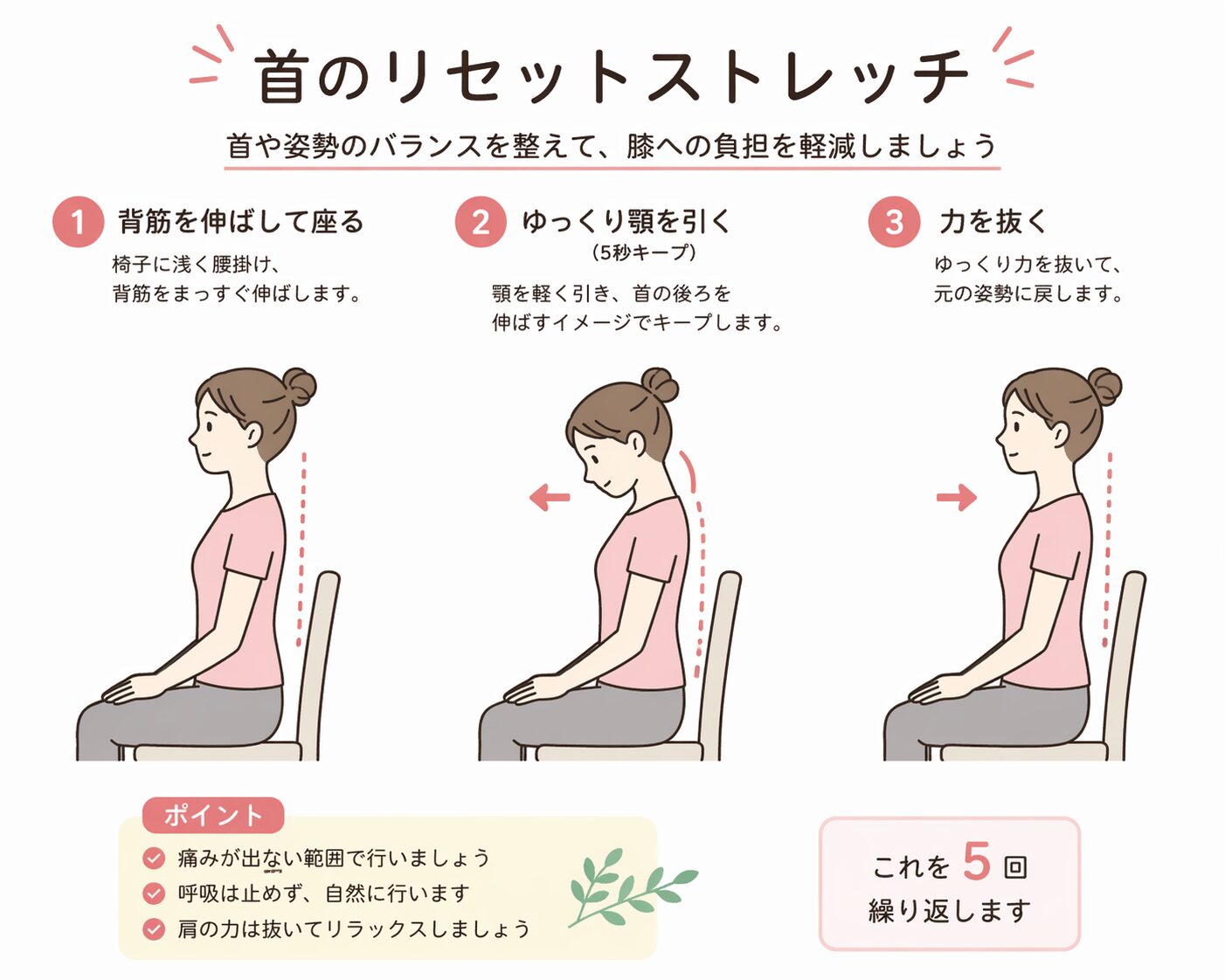 首のリセットストレッチ

首や姿勢のバランスを整えて、膝への負担を軽減しましょう

1 背筋を伸ばして座る

椅子に浅く腰掛け、背筋をまっすぐ伸ばします。

2 ゆっくり顎を引く
（5秒キープ）

顎を軽く引き、首の後ろを伸ばすイメージでキープします。

3 力を抜く

ゆっくり力を抜いて、元の姿勢に戻します。

ポイント

痛みが出ない範囲で行いましょう

呼吸は止めず、自然に行います

肩の力は抜いてリラックスしましょう

これを 5 回
繰り返します