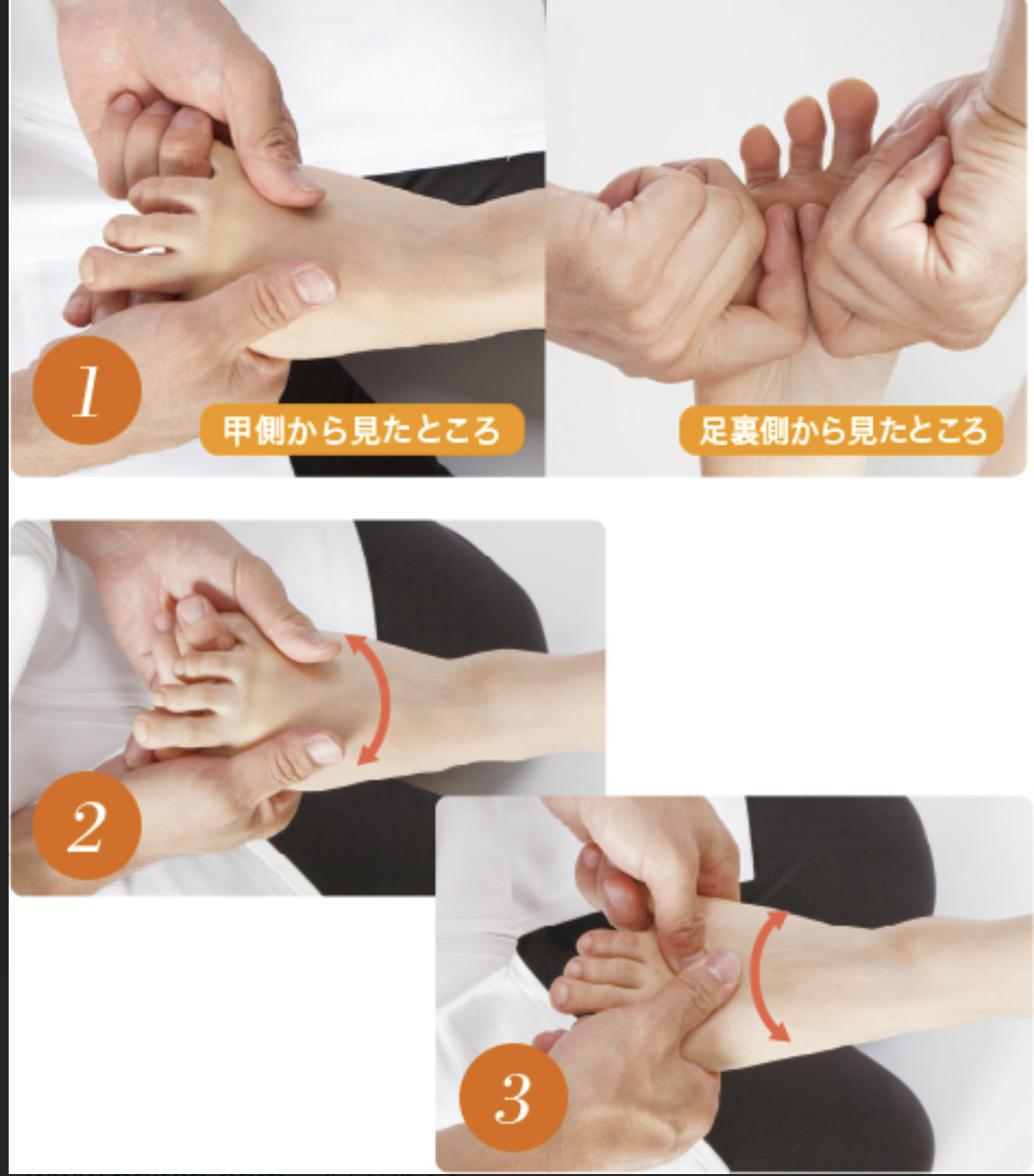 1

甲側から見たところ

足裏側から見たところ

2

3