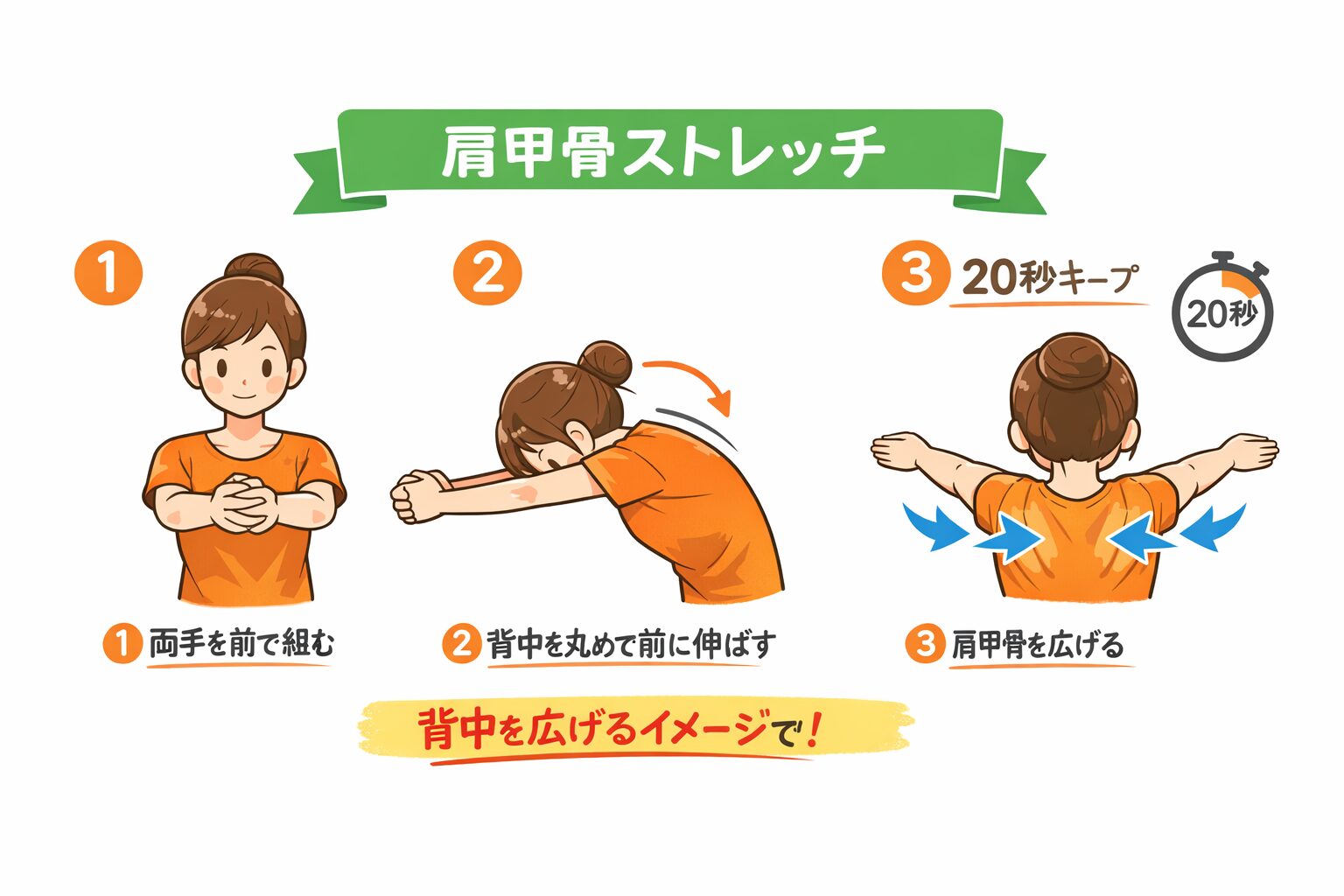 肩甲骨ストレッチ

1

2

3 20秒キープ

20秒

1 両手を前で組む

2 背中を丸めて前に伸ばす

3 肩甲骨を広げる

背中を広げるイメージで！