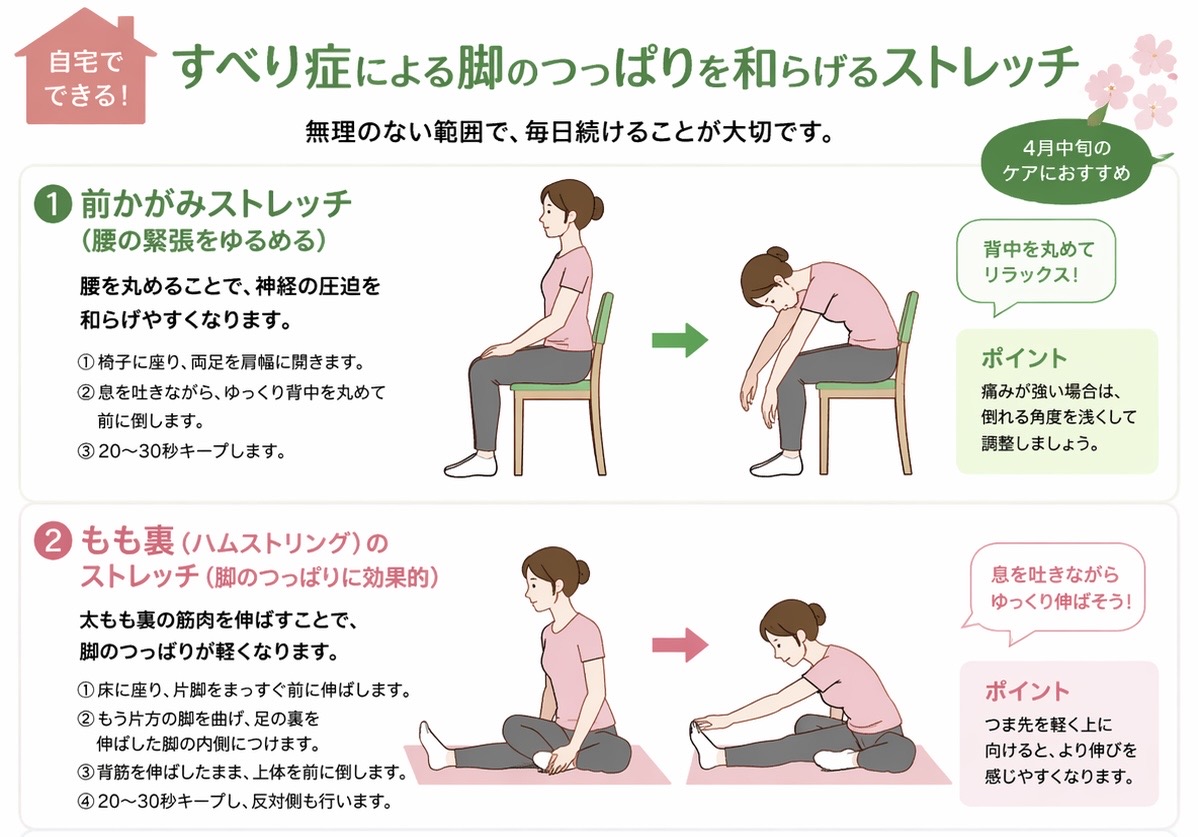 自宅でできる!

すべり症による脚のつっぱりを和らげるストレッチ

無理のない範囲で、毎日続けることが大切です。

4月中旬のケアにおすすめ

1 前かがみストレッチ
(腰の緊張をゆるめる)

腰を丸めることで、神経の圧迫を和らげやすくなります。

① 椅子に座り、両足を肩幅に開きます。
② 息を吐きながら、ゆっくり背中を丸めて前に倒します。
③ 20〜30秒キープします。

背中を丸めてリラックス!

ポイント
痛みが強い場合は、倒れる角度を浅くして調整しましょう。

2 もも裏(ハムストリング)のストレッチ(脚のつっぱりに効果的)

太もも裏の筋肉を伸ばすことで、脚のつっぱりが軽くなります。

① 床に座り、片脚をまっすぐ前に伸ばします。
② もう片方の脚を曲げ、足の裏を伸ばした脚の内側につけます。
③ 背筋を伸ばしたまま、上体を前に倒します。
④ 20〜30秒キープし、反対側も行います。

息を吐きながらゆっくり伸ばそう!

ポイント
つま先を軽く上に向けると、より伸びを感じやすくなります。